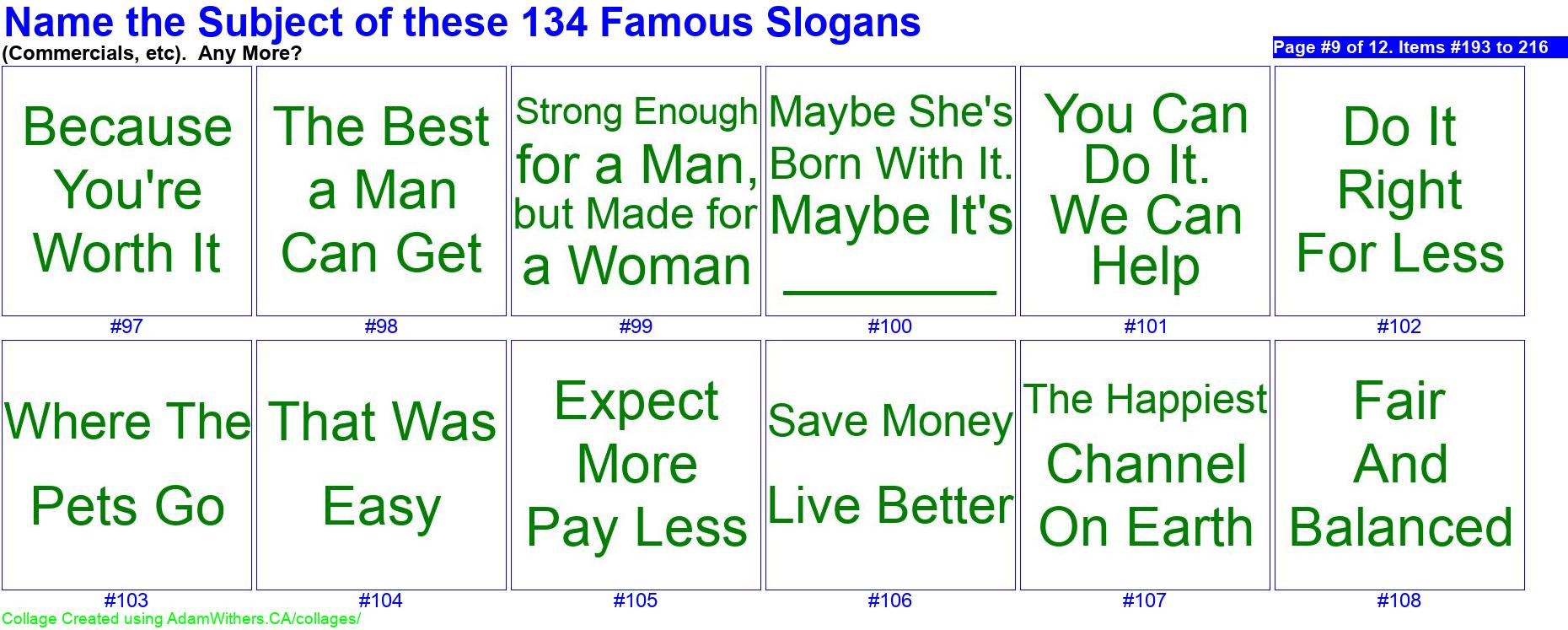 Name the Subject of these 134 Famous Slogans
(Commercials, etc). Any More?

Page #9 of 12. Items #193 to 216

Because You're Worth It
#97

The Best a Man Can Get
#98

Strong Enough for a Man, but Made for a Woman
#99

Maybe She's Born With It. Maybe It's ____
#100

You Can Do It. We Can Help
#101

Do It Right For Less
#102

Where The Pets Go
#103

That Was Easy
#104

Expect More Pay Less
#105

Save Money Live Better
#106

The Happiest Channel On Earth
#107

Fair And Balanced
#108

Collage Created using AdamWithers.CA/collages/